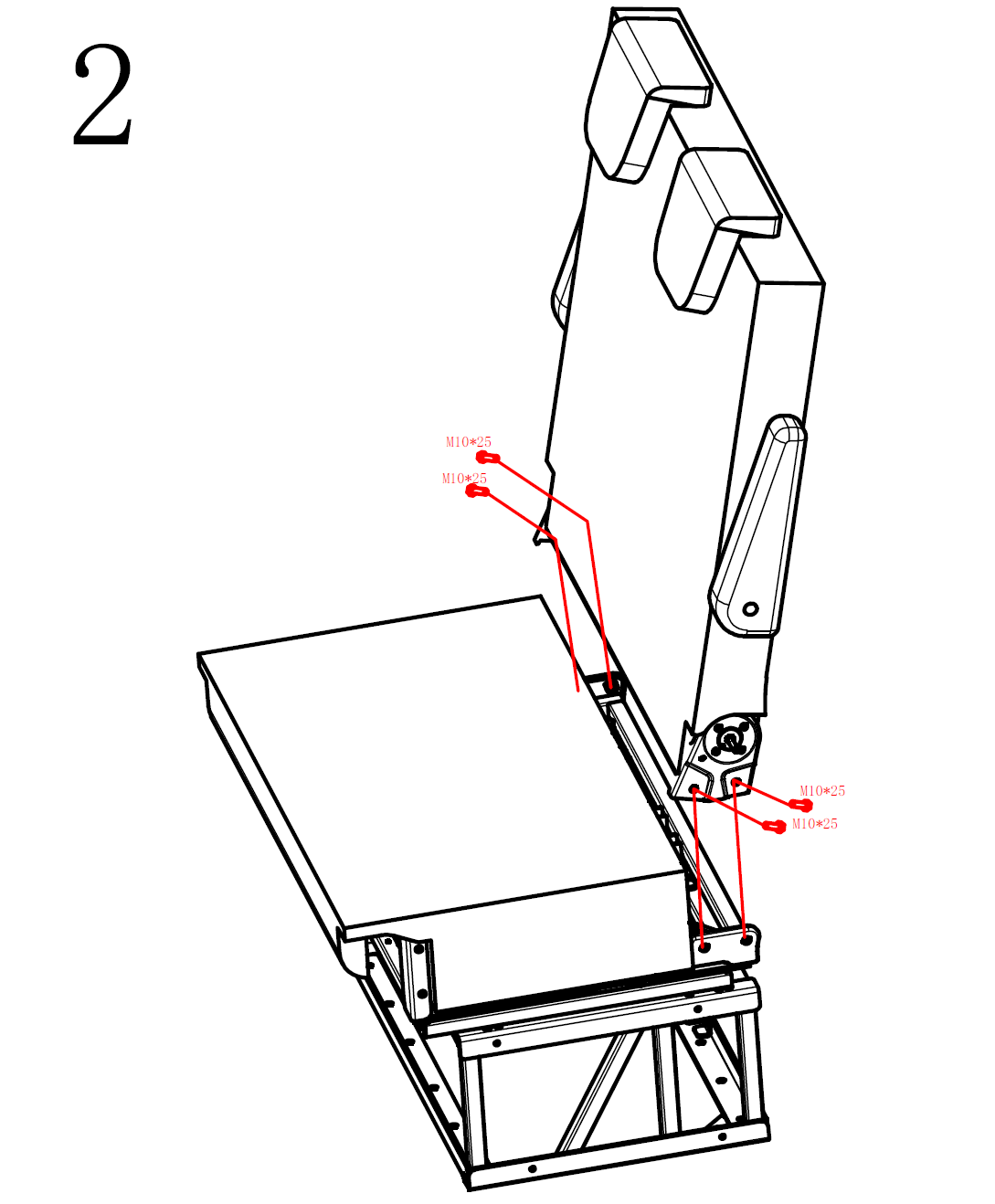 2

M10*25

M10*25

M10*25

M10*25